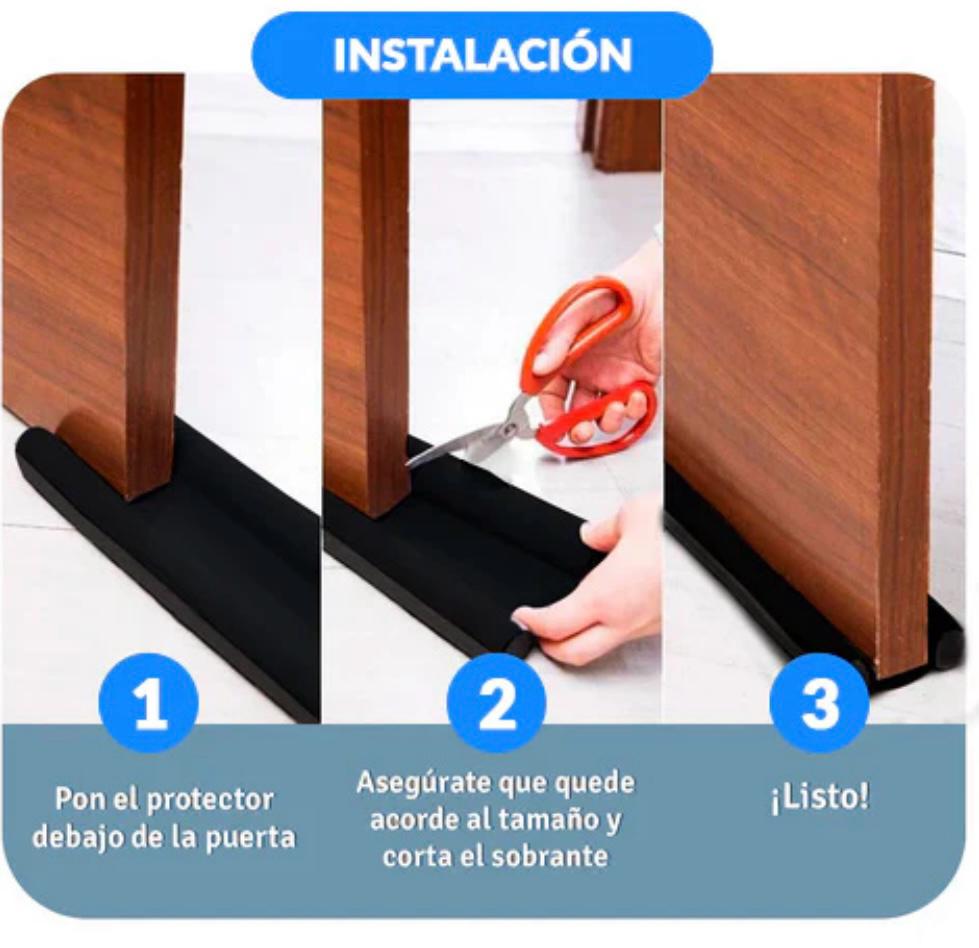 INSTALACIÓN

1

Pon el protector debajo de la puerta

2

Asegúrate que quede acorde al tamaño y corta el sobrante

3

¡Listo!