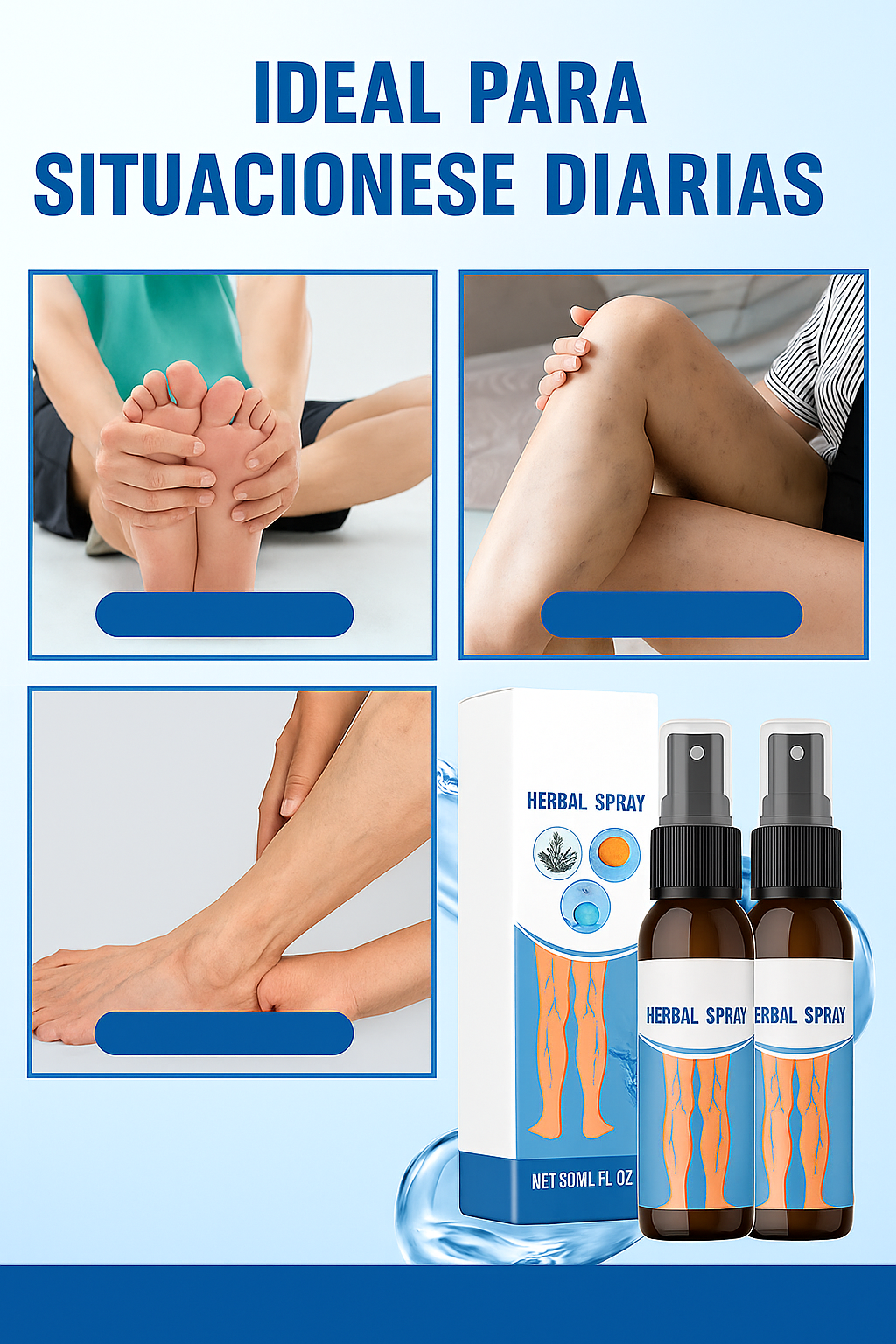 IDEAL PARA
SITUACIONESE DIARIAS

HERBAL SPRAY

NET 50ML FL OZ

HERBAL SPRAY

ERBAL SPRAY